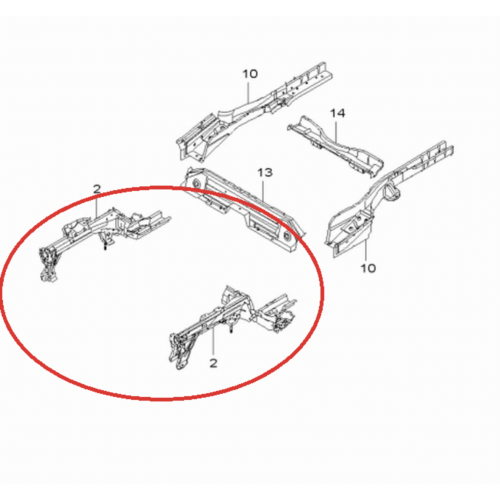 10
14
13
2
10
2